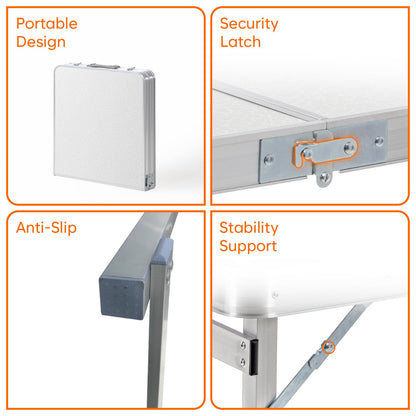 Portable Design

Security Latch

Anti-Slip

Stability Support