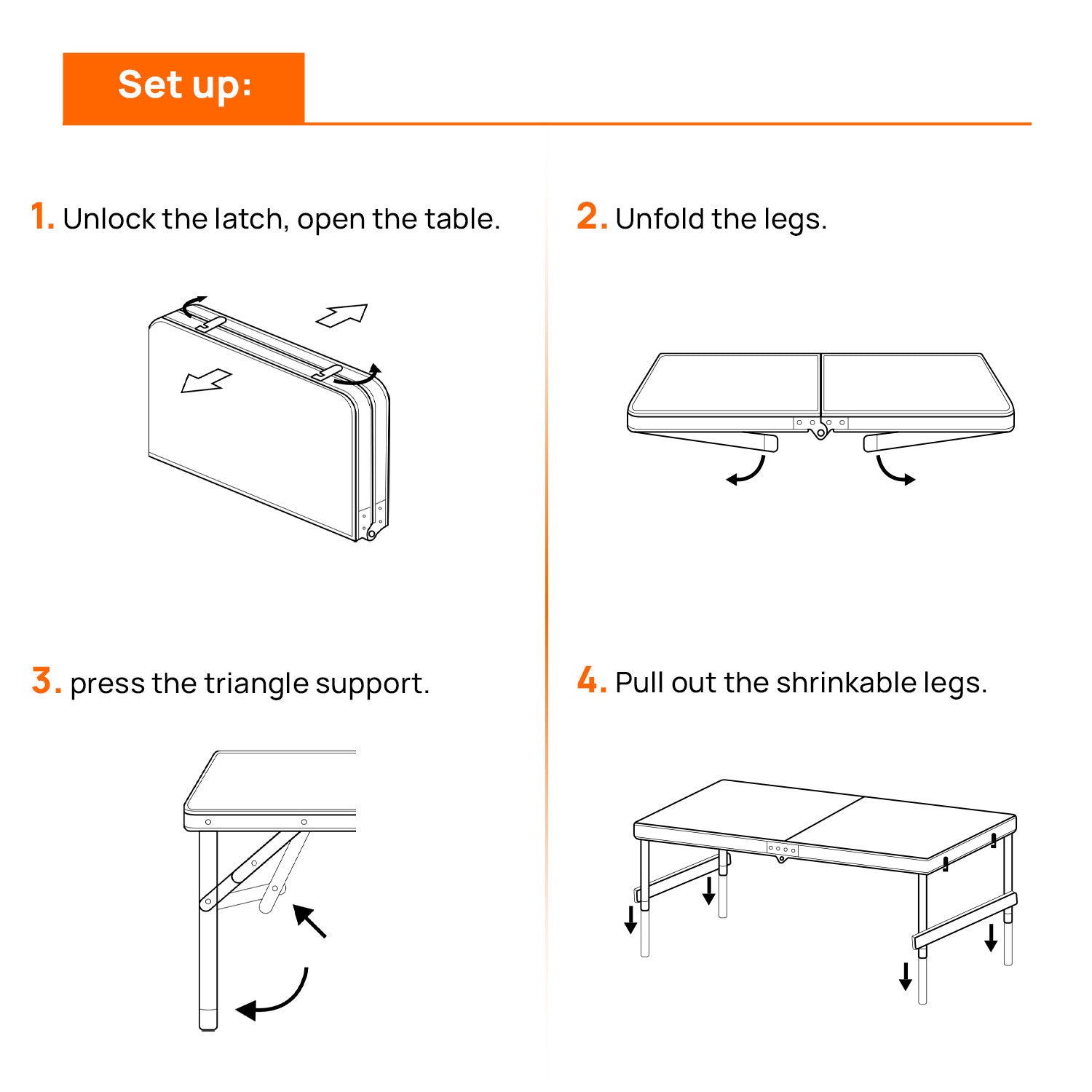 Set up:

1. Unlock the latch, open the table.

2. Unfold the legs.

3. press the triangle support.

4. Pull out the shrinkable legs.