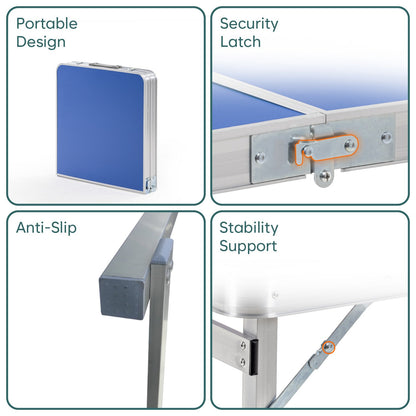 Portable Design

Security Latch

Anti-Slip

Stability Support