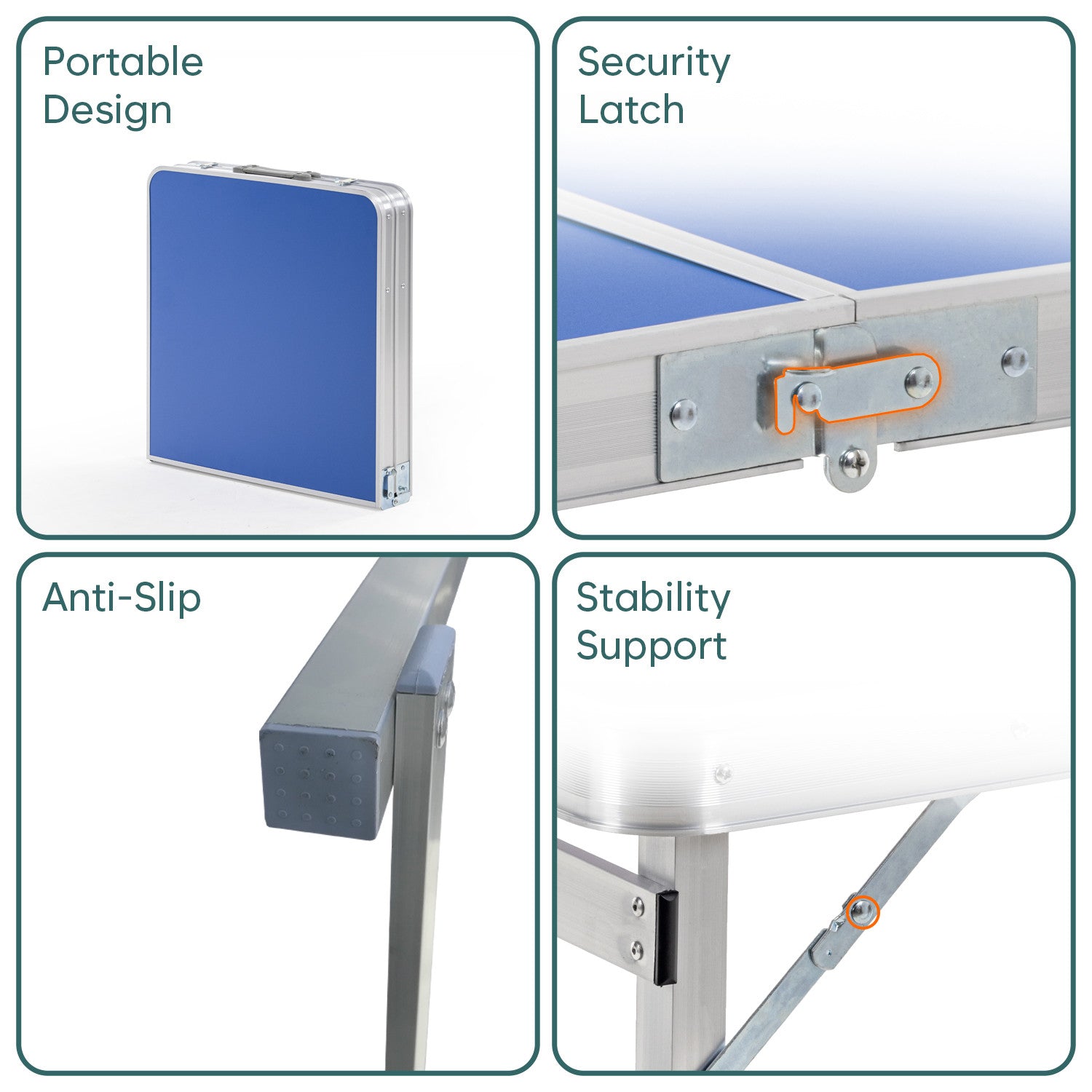 Portable Design

Security Latch

Anti-Slip

Stability Support