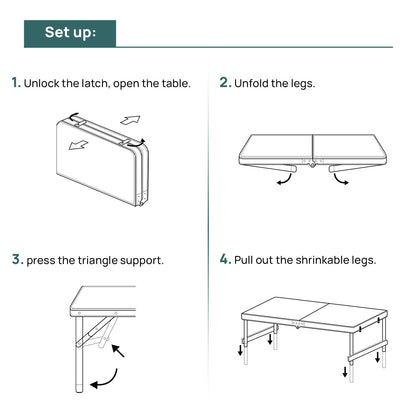 Set up:

1. Unlock the latch, open the table.

2. Unfold the legs.

3. press the triangle support.

4. Pull out the shrinkable legs.