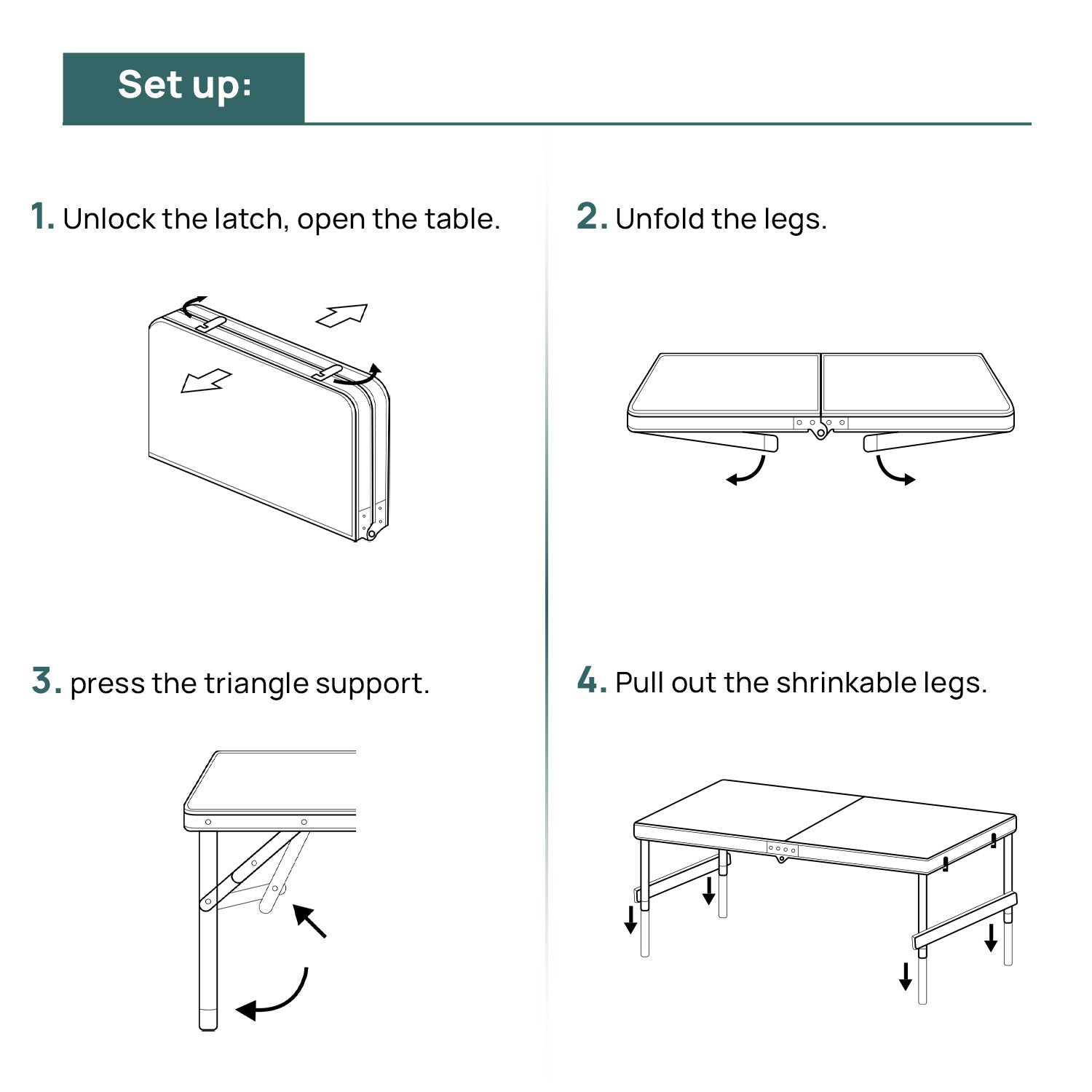 Set up:

1. Unlock the latch, open the table.

2. Unfold the legs.

3. press the triangle support.

4. Pull out the shrinkable legs.