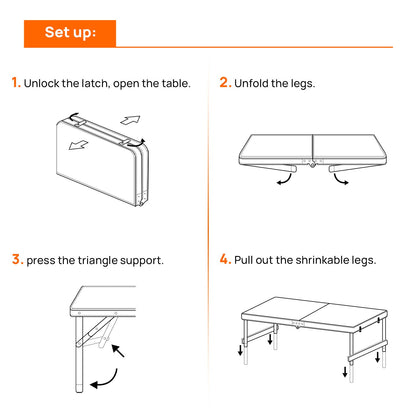 Set up:

1. Unlock the latch, open the table.

2. Unfold the legs.

3. press the triangle support.

4. Pull out the shrinkable legs.