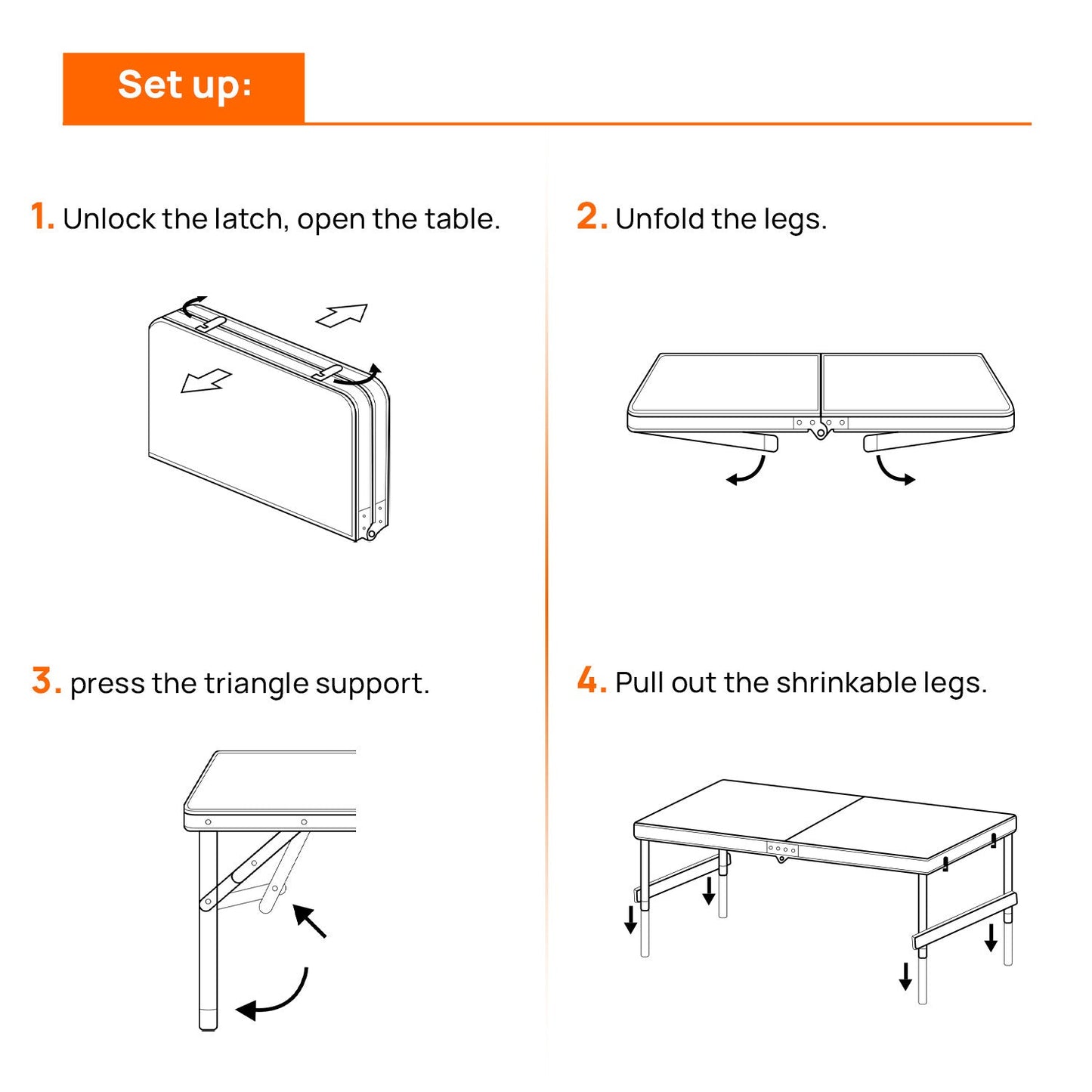 Set up:

1. Unlock the latch, open the table.

2. Unfold the legs.

3. press the triangle support.

4. Pull out the shrinkable legs.