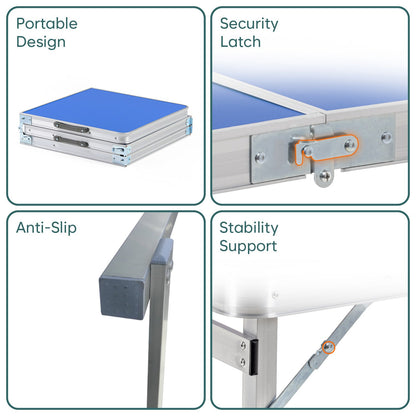 Portable Design

Security Latch

Anti-Slip

Stability Support