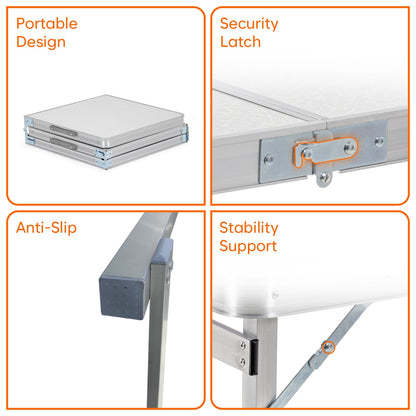 Portable Design

Security Latch

Anti-Slip

Stability Support