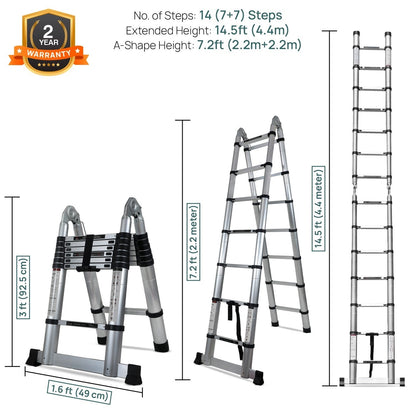 2 YEAR WARRANTY

No. of Steps: 14 (7+7) Steps
Extended Height: 14.5ft (4.4m)
A-Shape Height: 7.2ft (2.2m+2.2m)

3 ft (92.5 cm)

1.6 ft (49 cm)

7.2 ft (2.2 meter)

14.5 ft (4.4 meter)