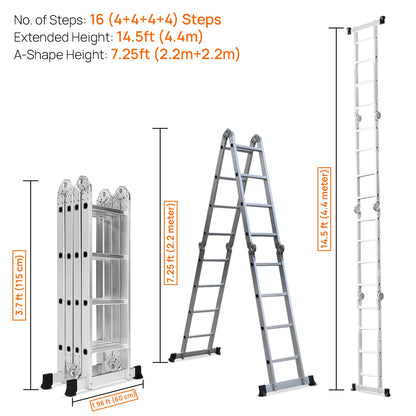 No. of Steps: 16 (4+4+4+4) Steps
Extended Height: 14.5ft (4.4m)
A-Shape Height: 7.25ft (2.2m+2.2m)

3.7 ft (115 cm)

1.96 ft (60 cm)

7.25 ft (2.2 meter)

14.5 ft (4.4 meter)