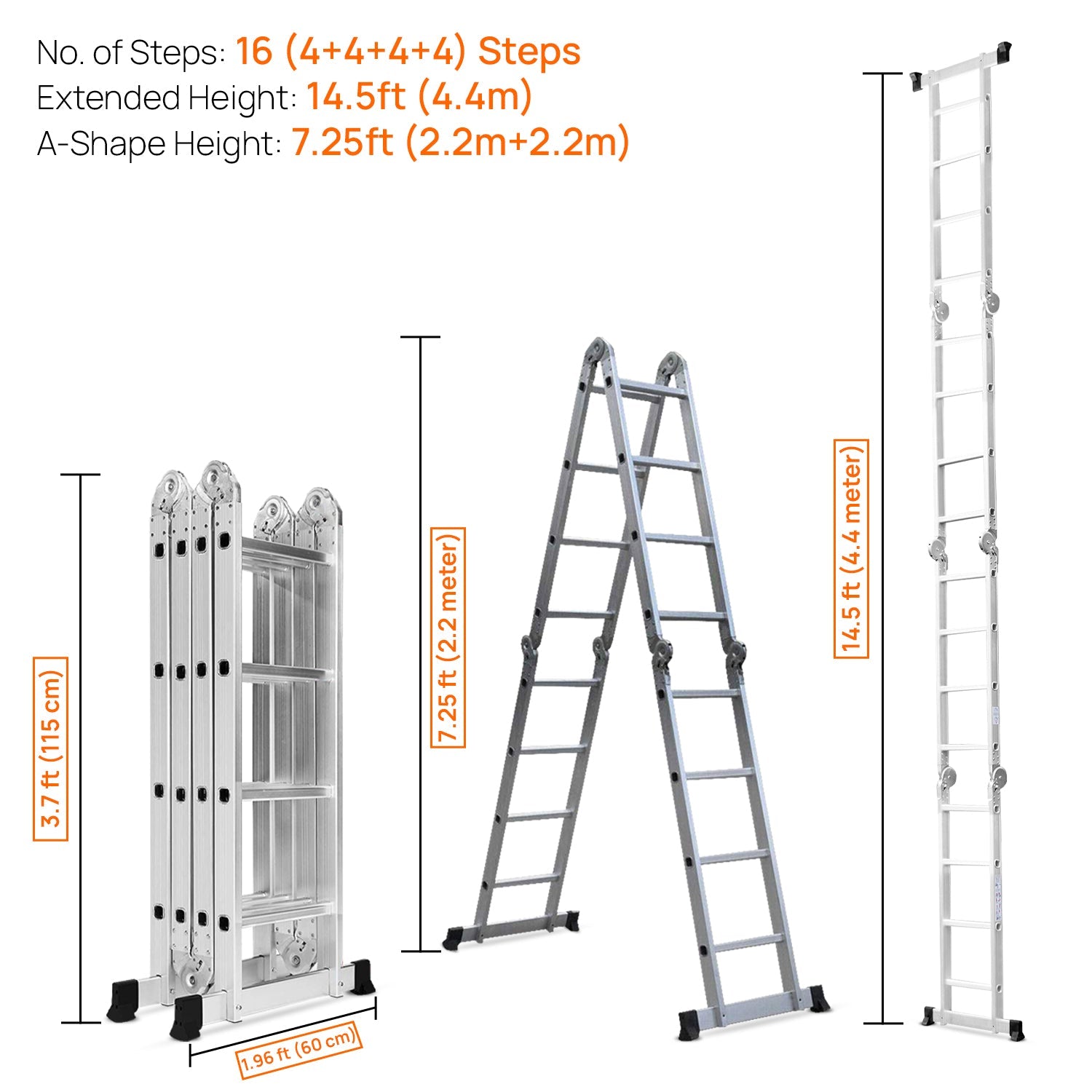 No. of Steps: 16 (4+4+4+4) Steps
Extended Height: 14.5ft (4.4m)
A-Shape Height: 7.25ft (2.2m+2.2m)

3.7 ft (115 cm)

1.96 ft (60 cm)

7.25 ft (2.2 meter)

14.5 ft (4.4 meter)