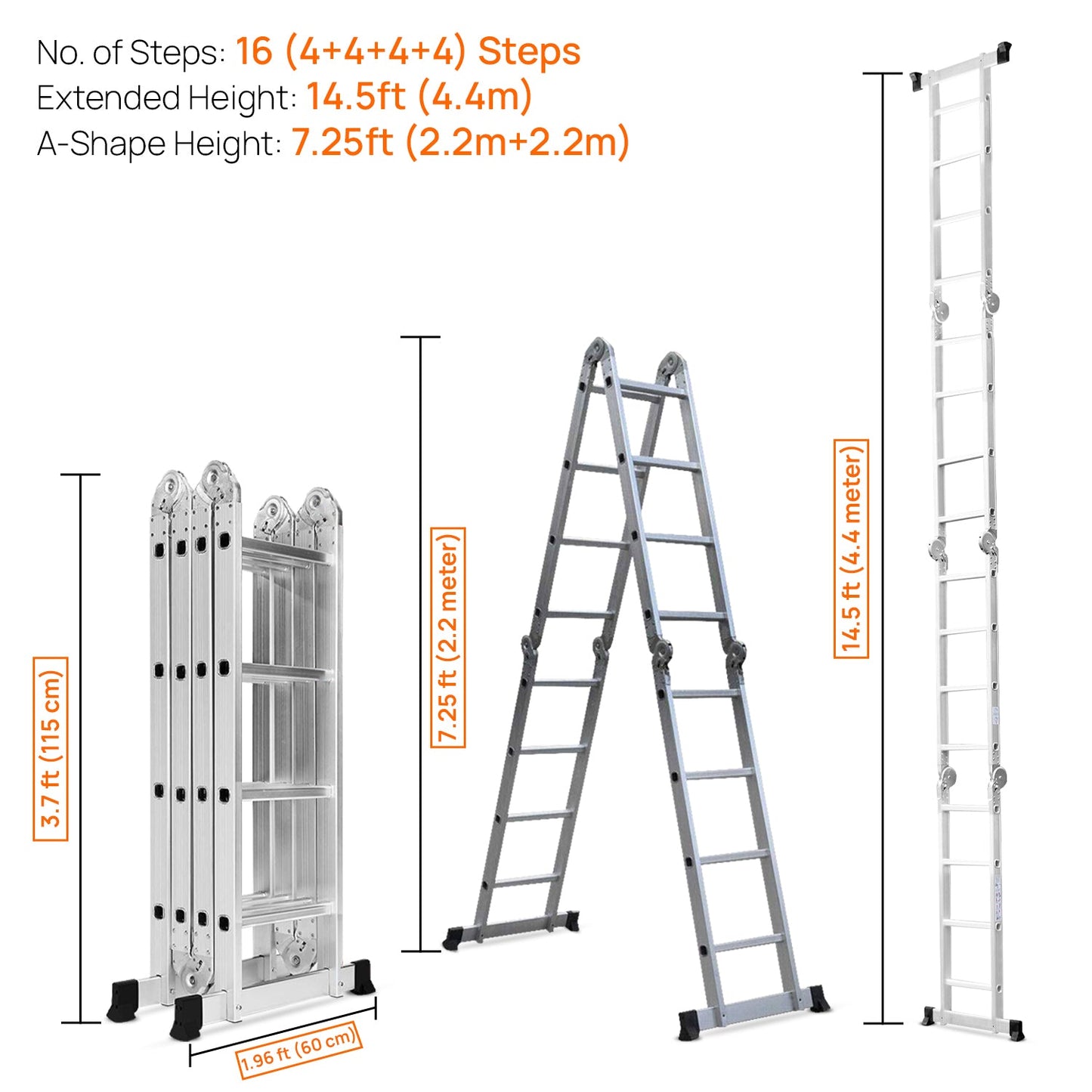 No. of Steps: 16 (4+4+4+4) Steps
Extended Height: 14.5ft (4.4m)
A-Shape Height: 7.25ft (2.2m+2.2m)

3.7 ft (115 cm)

1.96 ft (60 cm)

7.25 ft (2.2 meter)

14.5 ft (4.4 meter)