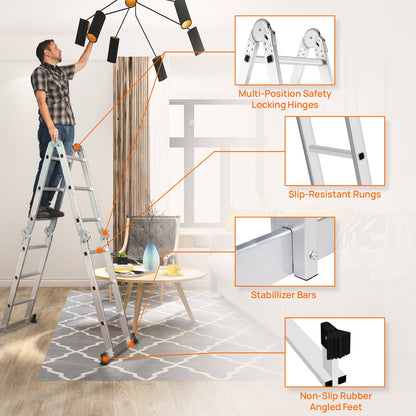 Multi-Position Safety Locking Hinges

Slip-Resistant Rungs

Stabillizer Bars

Non-Slip Rubber Angled Feet