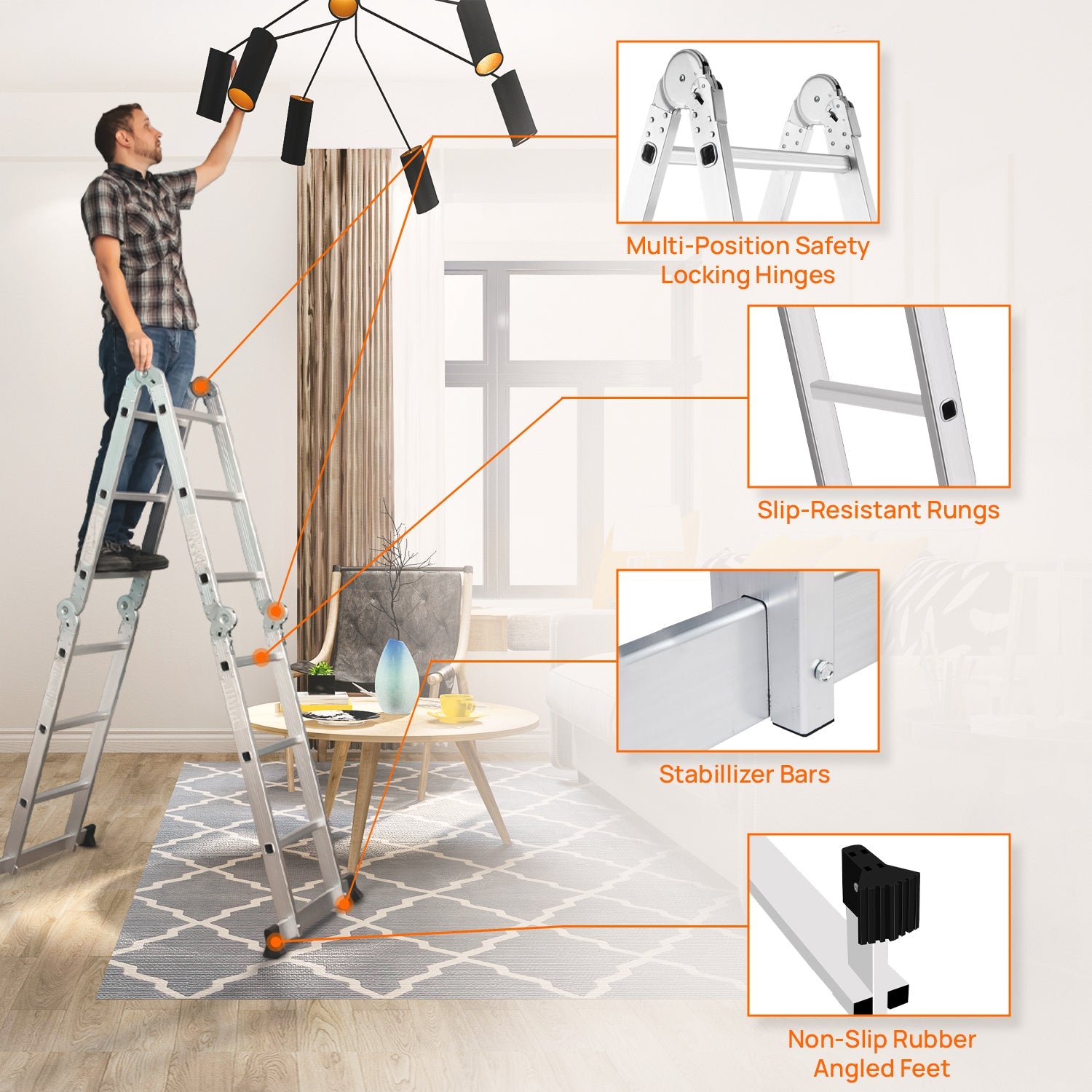 Multi-Position Safety Locking Hinges

Slip-Resistant Rungs

Stabillizer Bars

Non-Slip Rubber Angled Feet