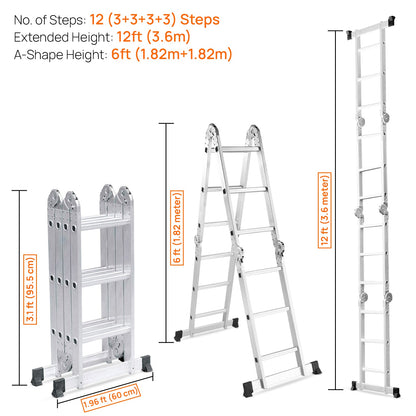 No. of Steps: 12 (3+3+3+3) Steps
Extended Height: 12ft (3.6m)
A-Shape Height: 6ft (1.82m+1.82m)

3.1 ft (95.5 cm)

1.96 ft (60 cm)

6 ft (1.82 meter)

12 ft (3.6 meter)