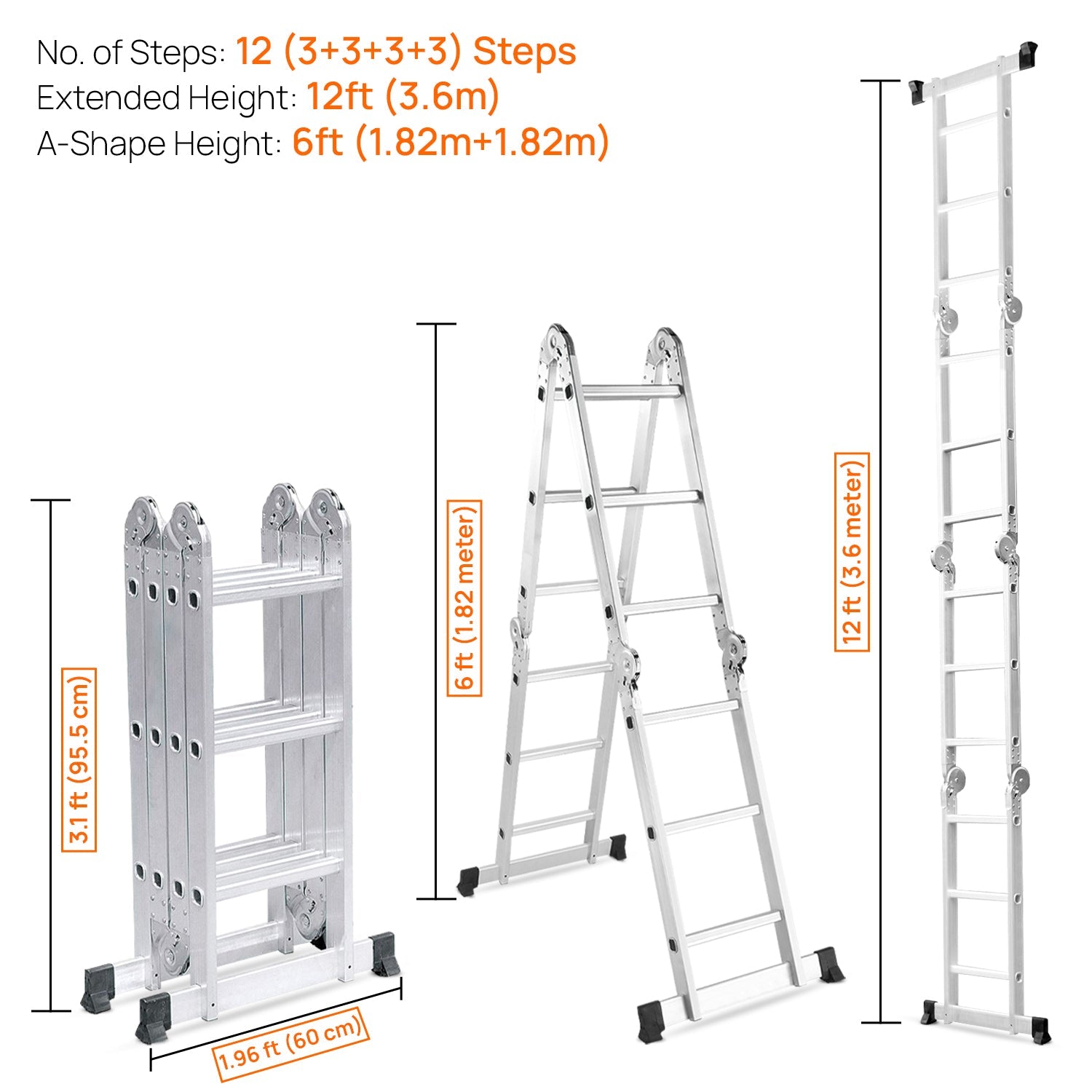 No. of Steps: 12 (3+3+3+3) Steps
Extended Height: 12ft (3.6m)
A-Shape Height: 6ft (1.82m+1.82m)

3.1 ft (95.5 cm)

1.96 ft (60 cm)

6 ft (1.82 meter)

12 ft (3.6 meter)