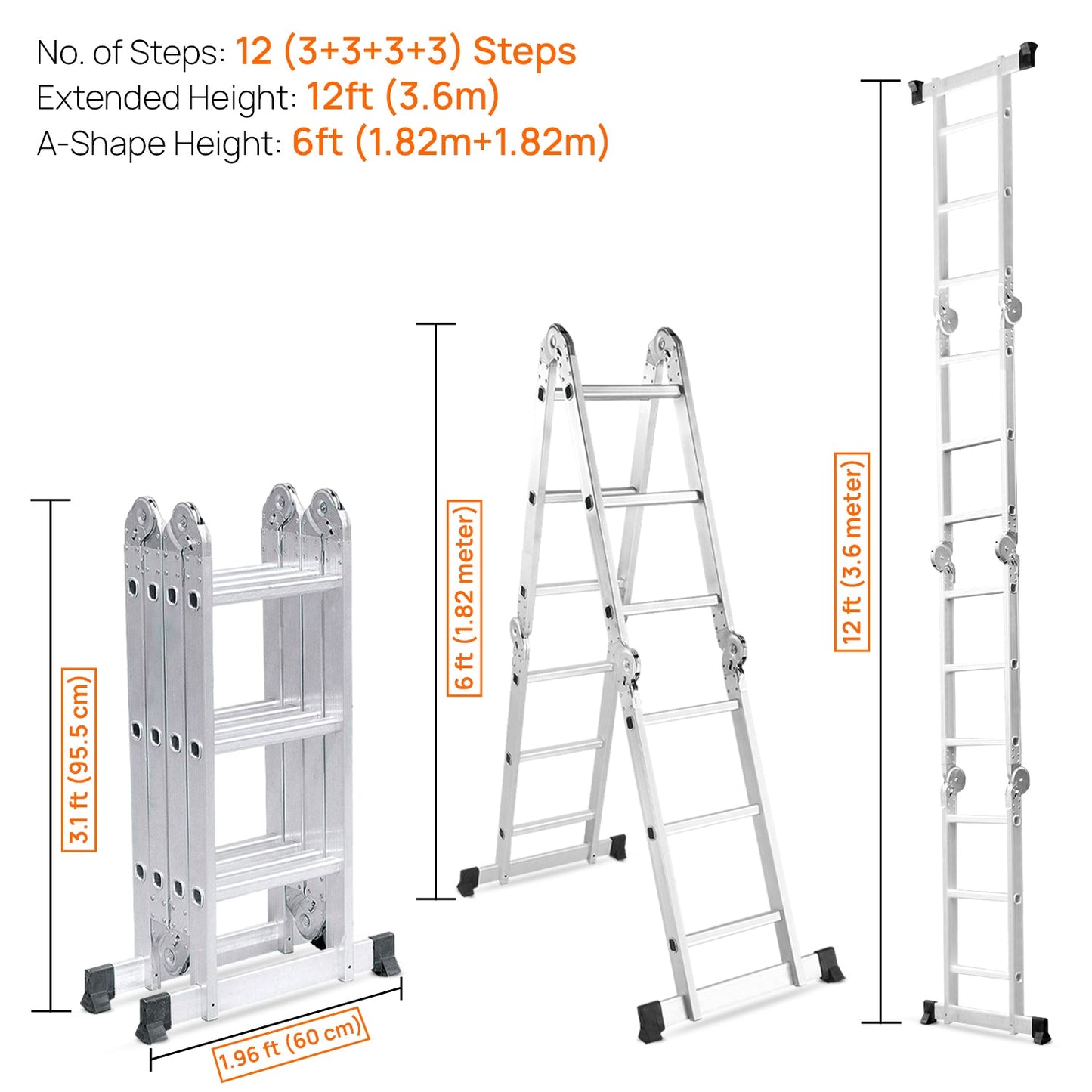 No. of Steps: 12 (3+3+3+3) Steps
Extended Height: 12ft (3.6m)
A-Shape Height: 6ft (1.82m+1.82m)

3.1 ft (95.5 cm)

1.96 ft (60 cm)

6 ft (1.82 meter)

12 ft (3.6 meter)