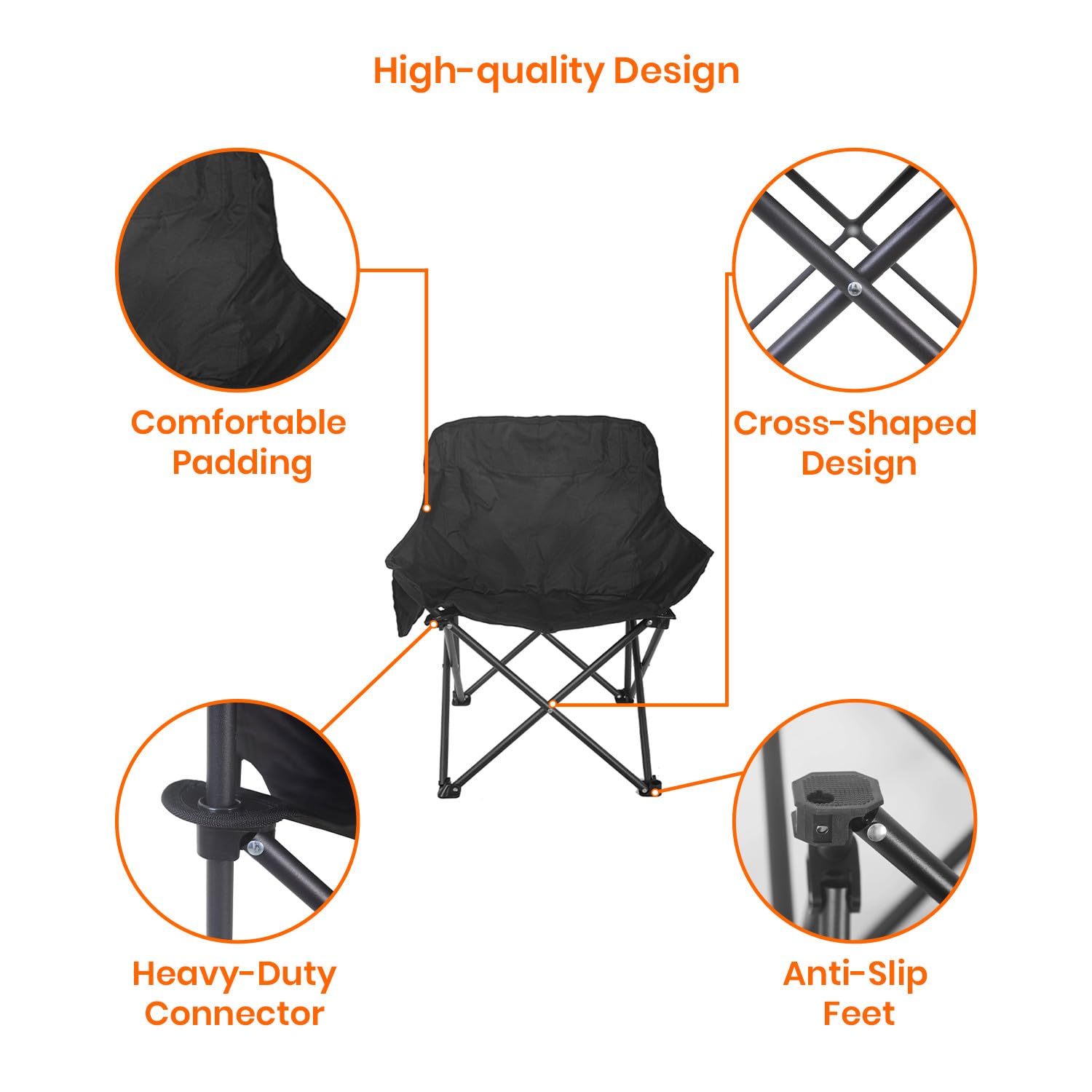 High-quality Design

Comfortable Padding

Cross-Shaped Design

Heavy-Duty Connector

Anti-Slip Feet