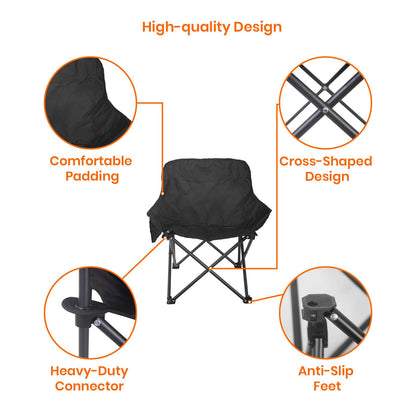 High-quality Design

Comfortable Padding

Cross-Shaped Design

Heavy-Duty Connector

Anti-Slip Feet