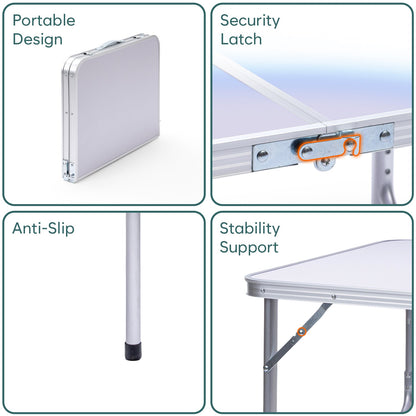 Portable Design

Security Latch

Anti-Slip

Stability Support