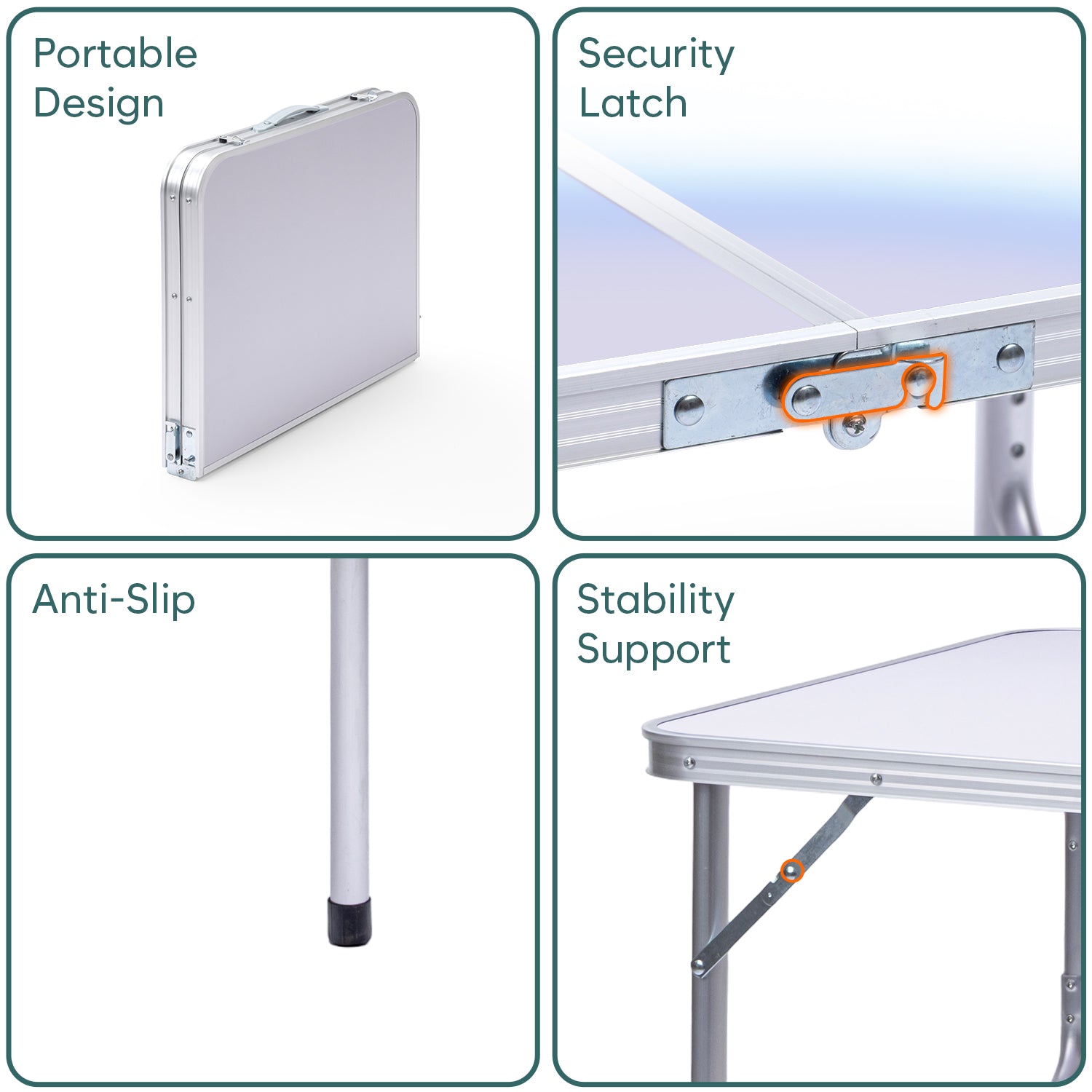 Portable Design

Security Latch

Anti-Slip

Stability Support