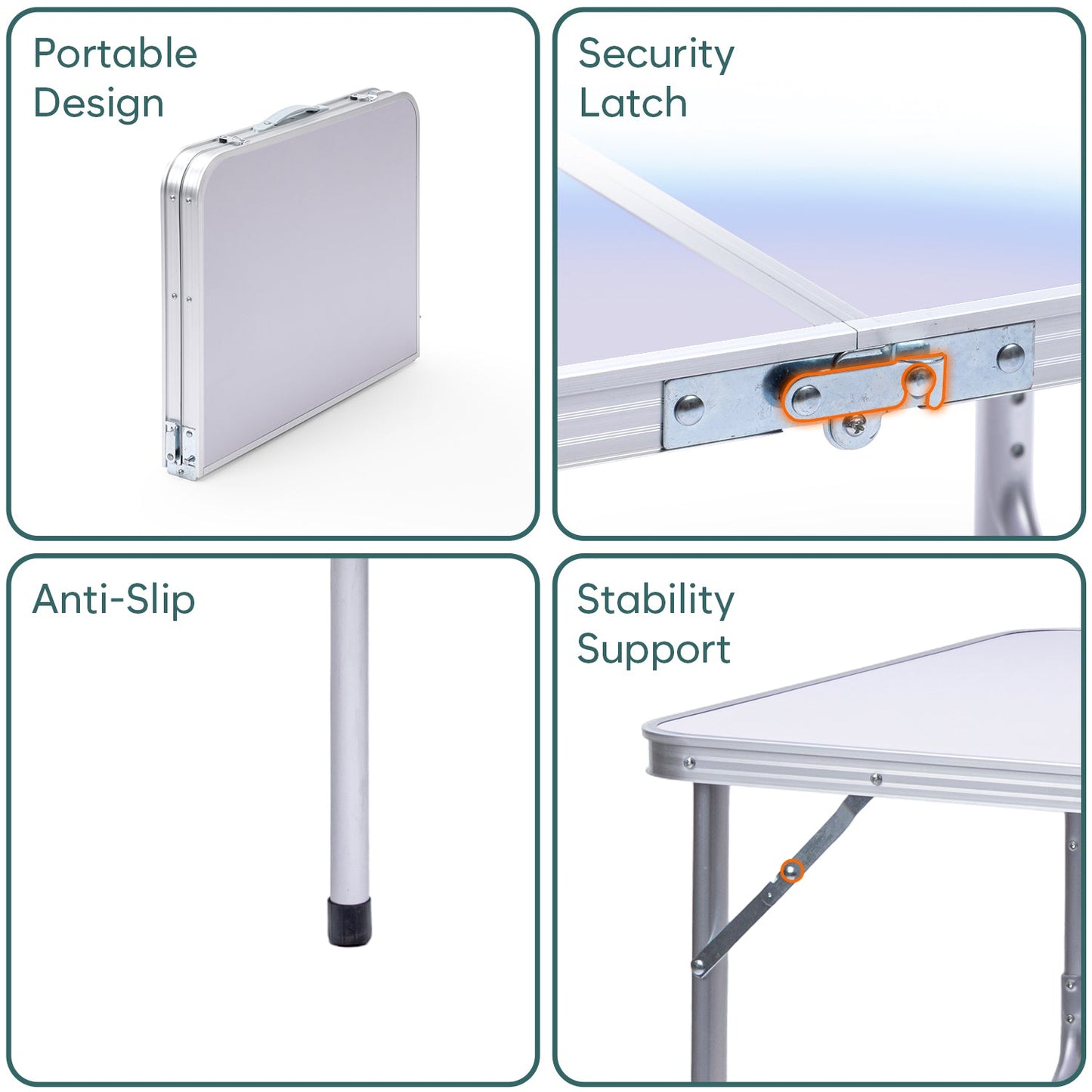 Portable Design

Security Latch

Anti-Slip

Stability Support