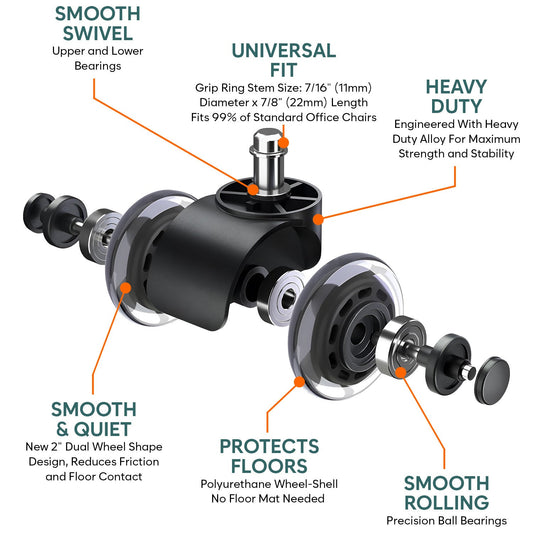 SMOOTH SWIVEL
Upper and Lower Bearings

UNIVERSAL FIT
Grip Ring Stem Size: 7/16" (11mm) Diameter x 7/8" (22mm) Length
Fits 99% of Standard Office Chairs

HEAVY DUTY
Engineered With Heavy Duty Alloy For Maximum Strength and Stability

SMOOTH & QUIET
New 2" Dual Wheel Shape Design, Reduces Friction and Floor Contact

PROTECTS FLOORS
Polyurethane Wheel-Shell
No Floor Mat Needed

SMOOTH ROLLING
Precision Ball Bearings