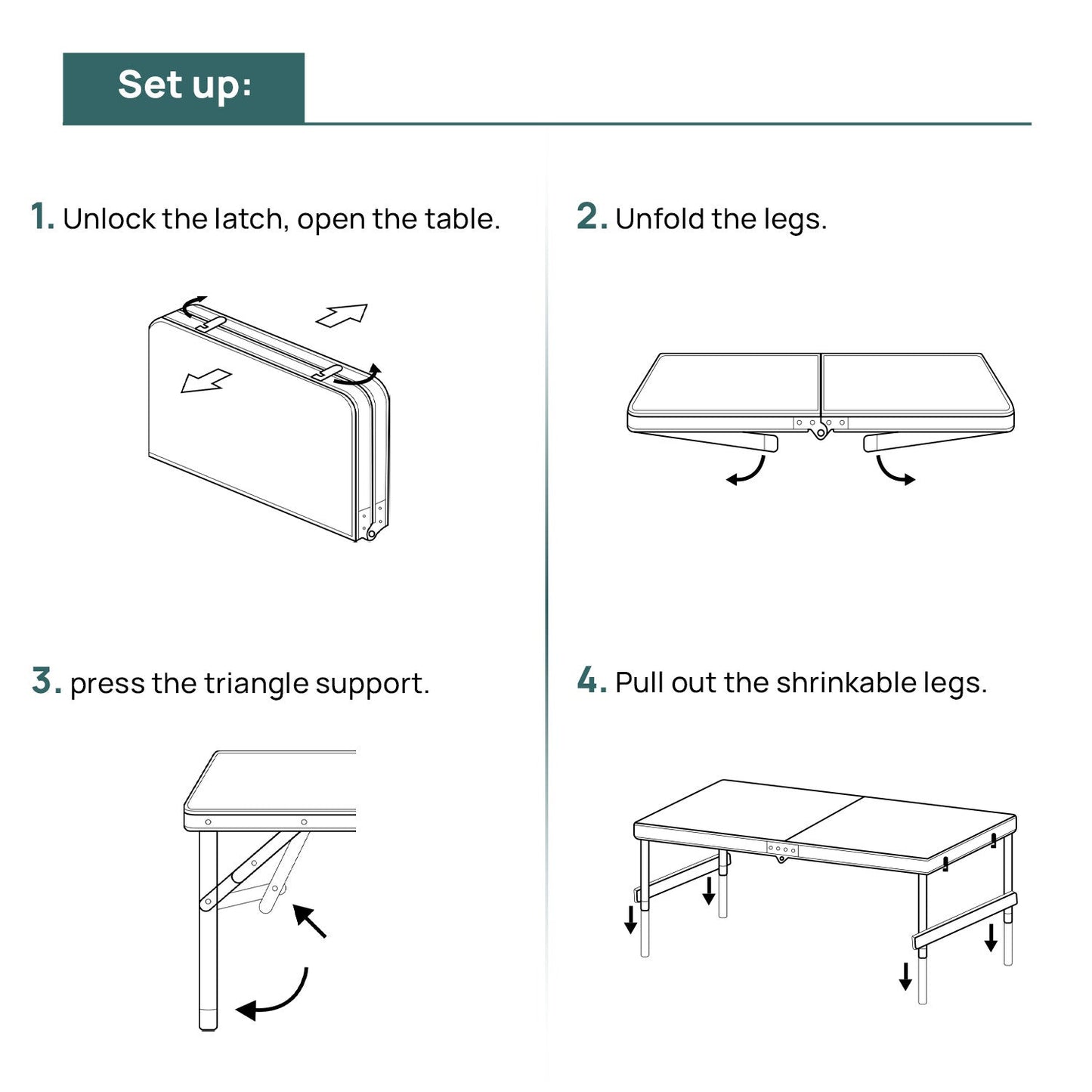 Set up:

1. Unlock the latch, open the table.

2. Unfold the legs.

3. press the triangle support.

4. Pull out the shrinkable legs.