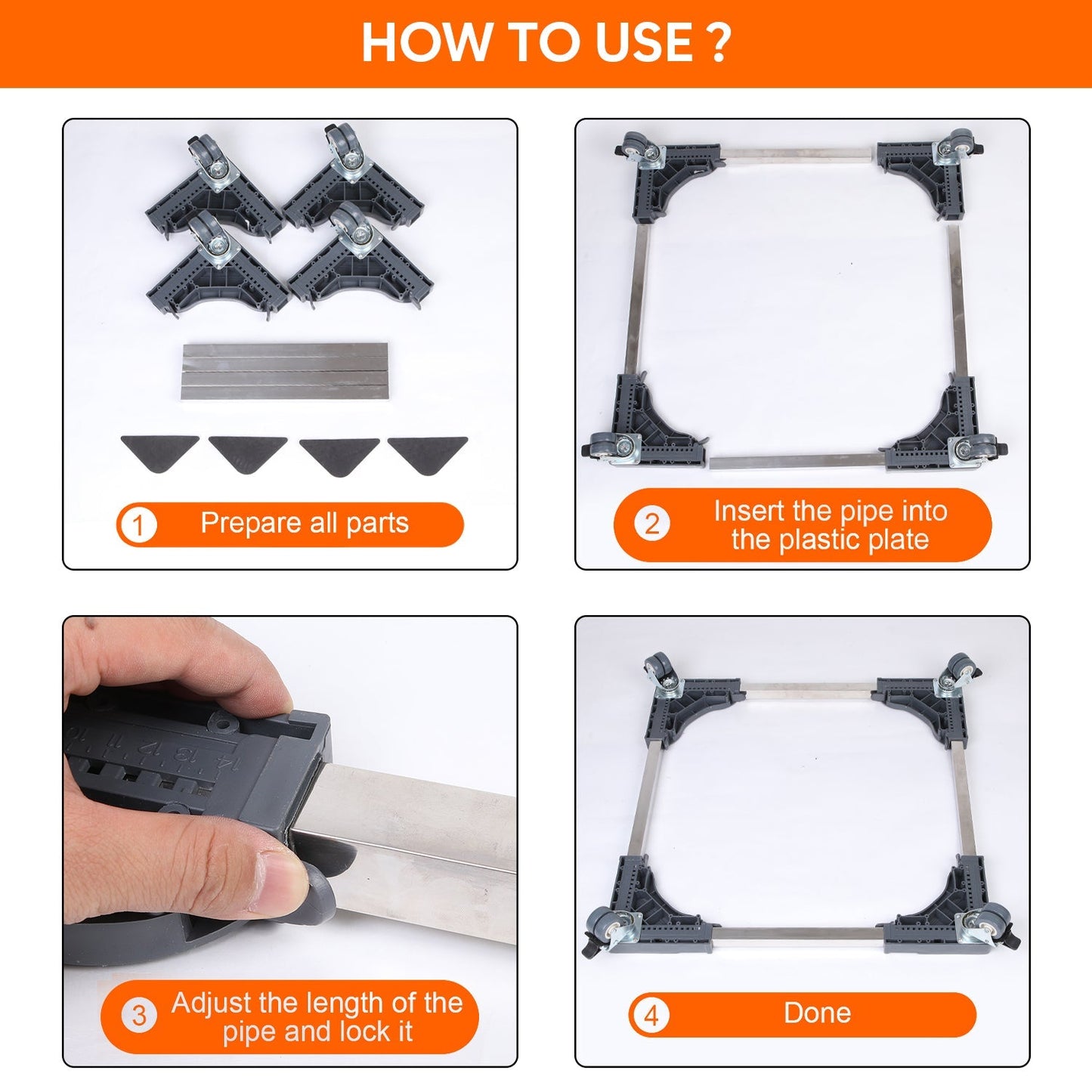 HOW TO USE ?

1 Prepare all parts

2 Insert the pipe into the plastic plate

14 13 12 11 10

3 Adjust the length of the pipe and lock it

4 Done