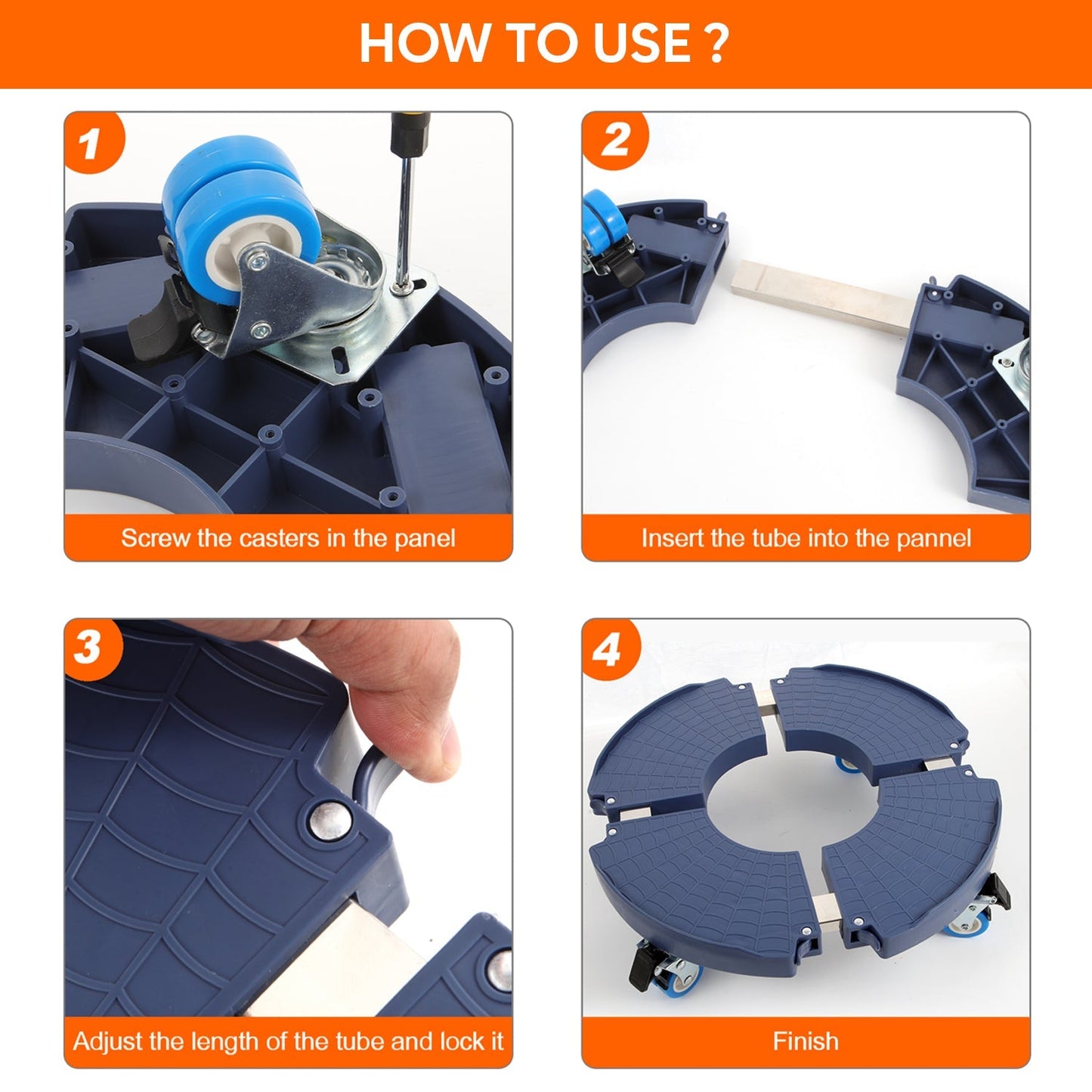 HOW TO USE ?

1

Screw the casters in the panel

2

Insert the tube into the pannel

3

Adjust the length of the tube and lock it

4

Finish