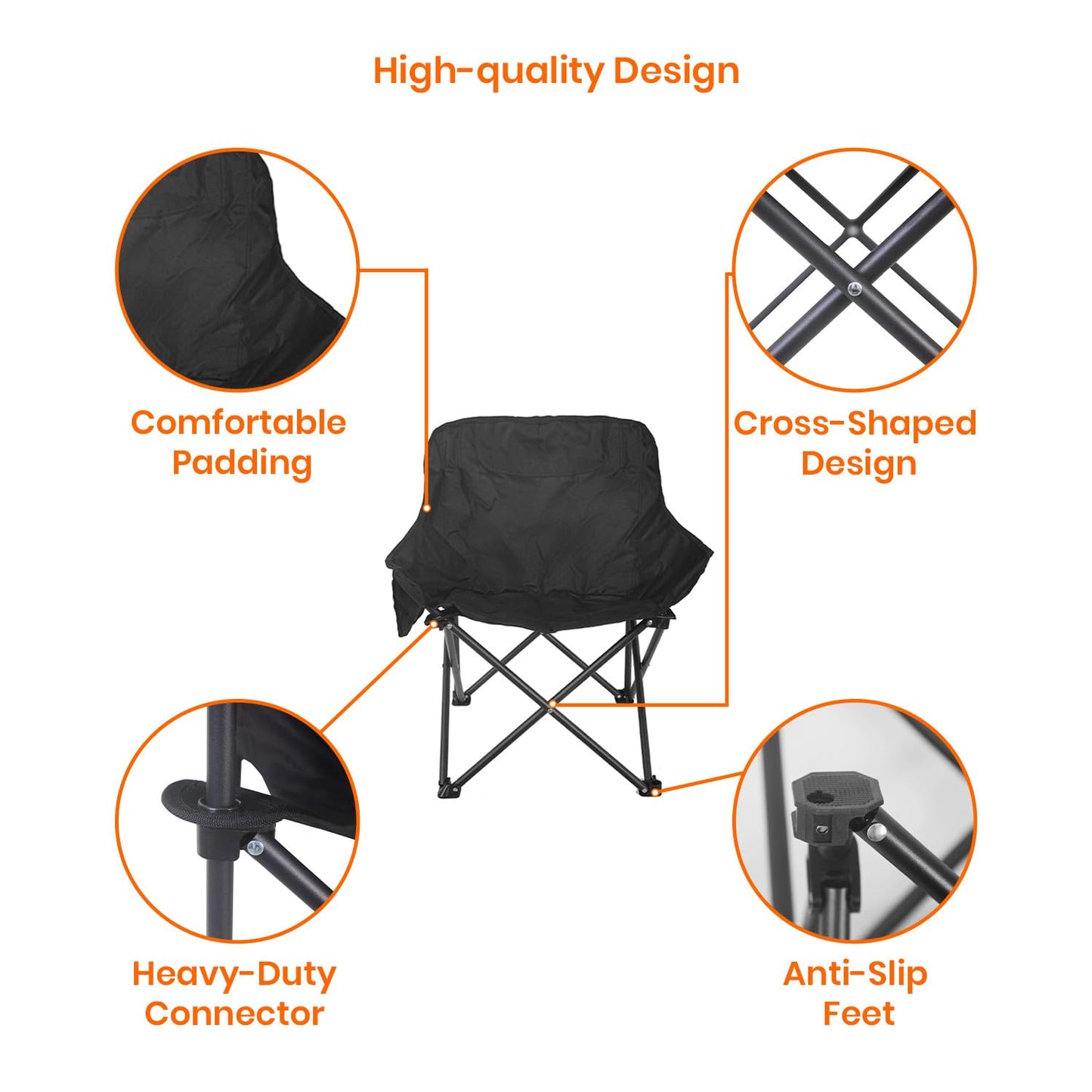 High-quality Design

Comfortable Padding

Cross-Shaped Design

Heavy-Duty Connector

Anti-Slip Feet